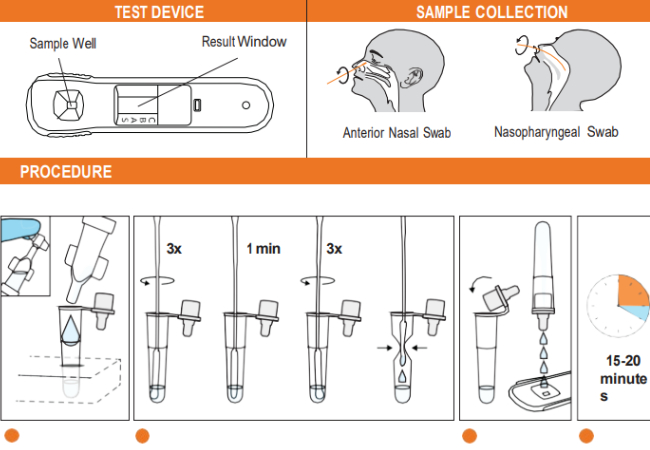 TEST DEVICE

Sample Well

Result Window

C
B
A
S

SAMPLE COLLECTION

Anterior Nasal Swab

Nasopharyngeal Swab

PROCEDURE

3x

1 min

3x

15-20 minute s